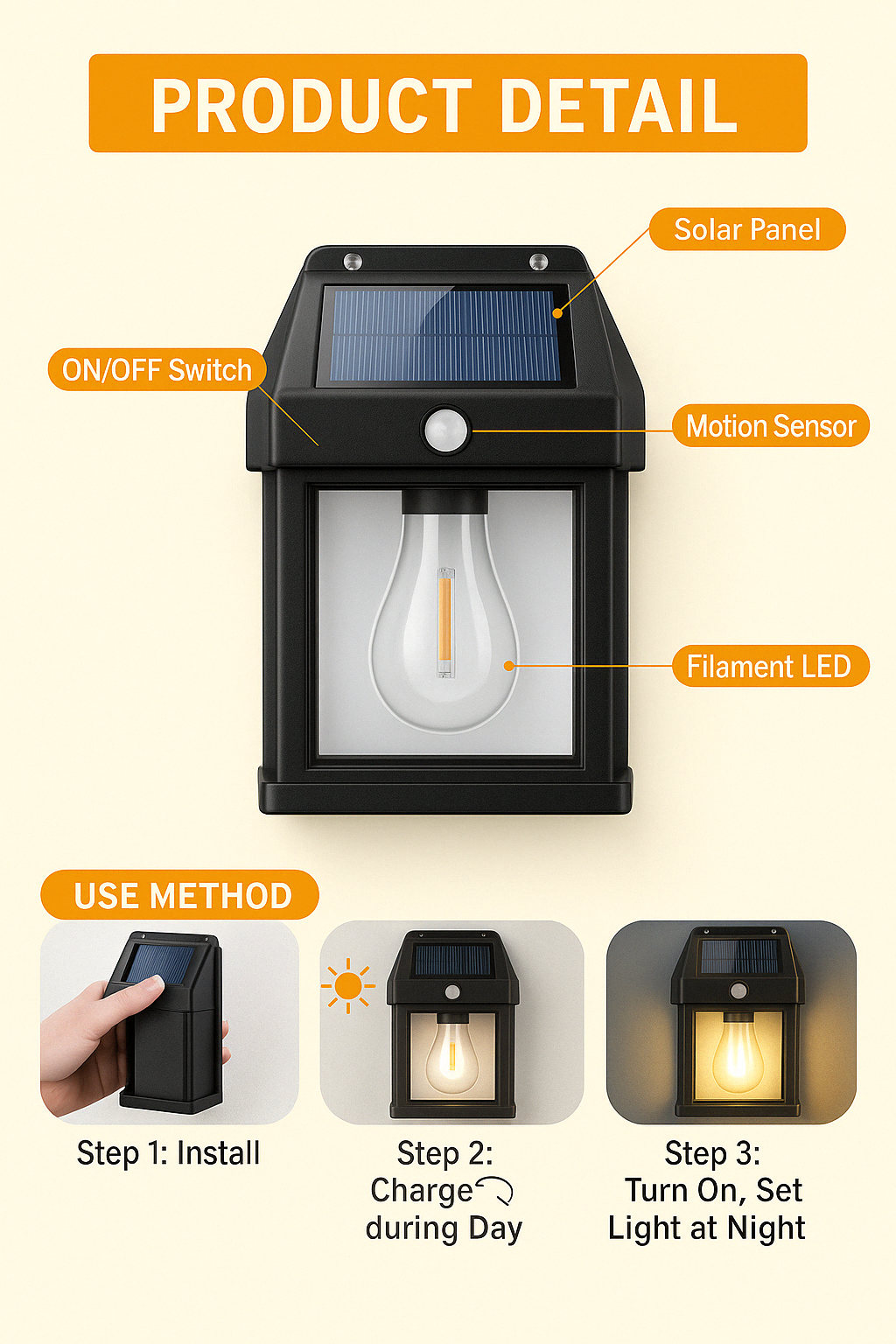 PRODUCT DETAIL

Solar Panel

ON/OFF Switch

Motion Sensor

Filament LED

USE METHOD

Step 1: Install

Step 2: Charge during Day

Step 3: Turn On, Set Light at Night